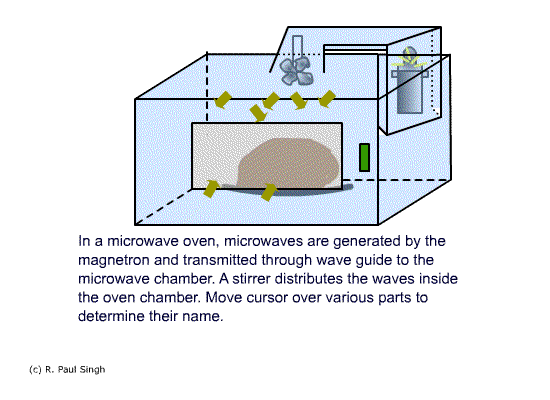 In a microwave oven, microwaves are generated by the magnetron and transmitted through wave guide to the microwave chamber. A stirrer distributes the waves inside the oven chamber. Move cursor over various parts to determine their name.

(c) R. Paul Singh