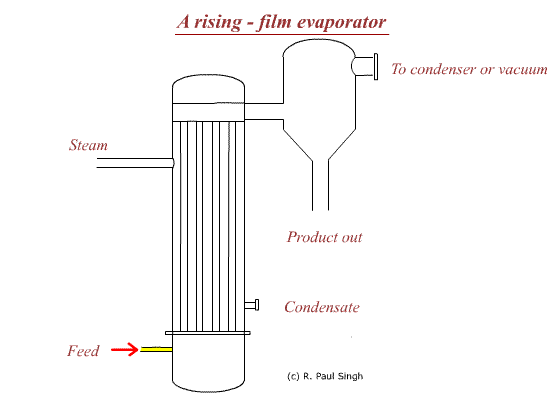 A rising - film evaporator

To condenser or vacuum

Steam

Product out

Condensate

Feed

(c) R. Paul Singh